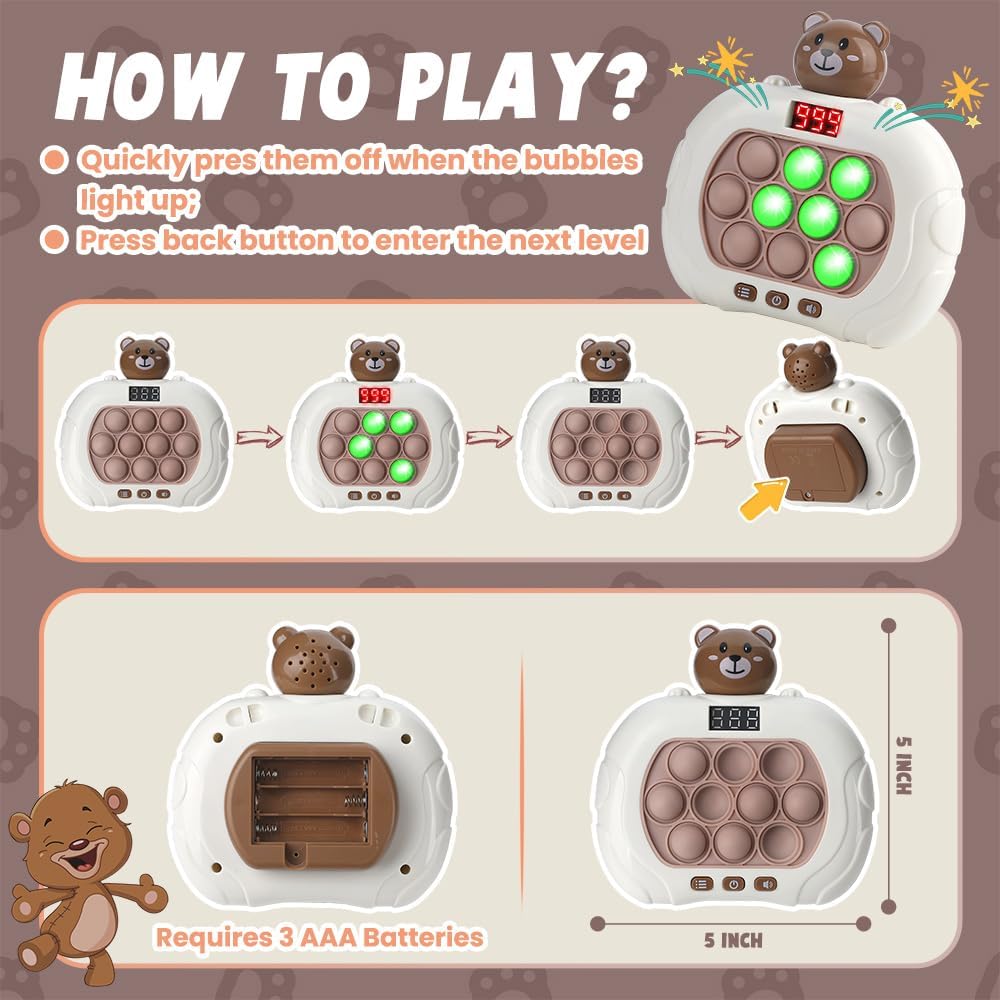 HOW TO PLAY?

Quickly pres them off when the bubbles light up;

Press back button to enter the next level

999

999

Requires 3 AAA Batteries

5 INCH

5 INCH