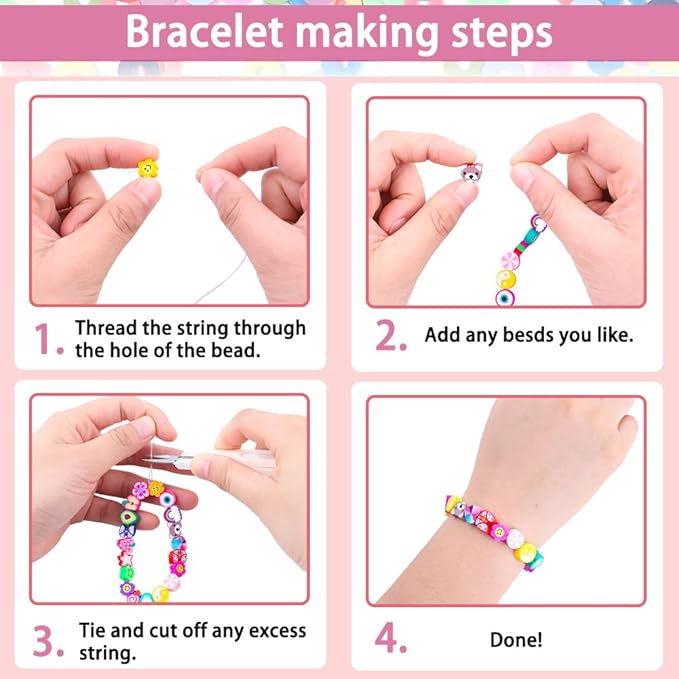 Bracelet making steps

1. Thread the string through the hole of the bead.

2. Add any besds you like.

3. Tie and cut off any excess string.

4. Done!