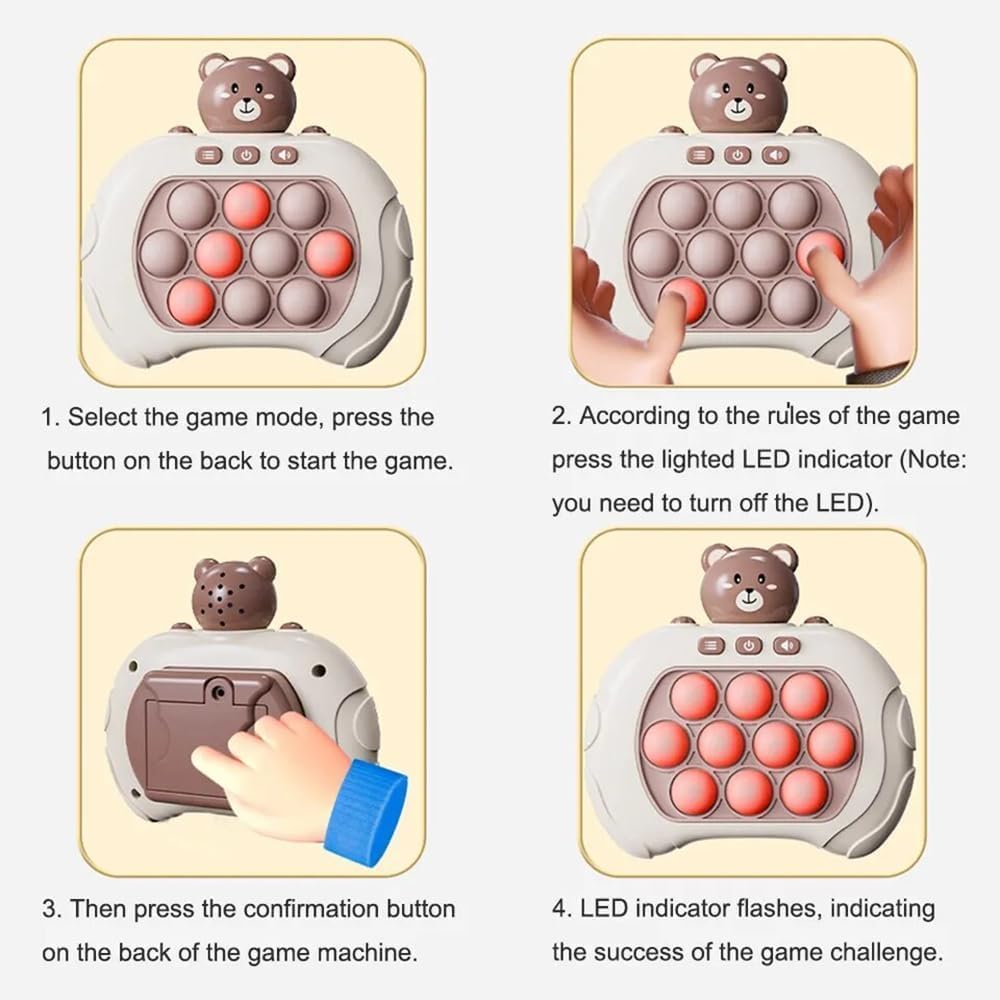 1. Select the game mode, press the button on the back to start the game.

2. According to the rules of the game press the lighted LED indicator (Note: you need to turn off the LED).

3. Then press the confirmation button on the back of the game machine.

4. LED indicator flashes, indicating the success of the game challenge.