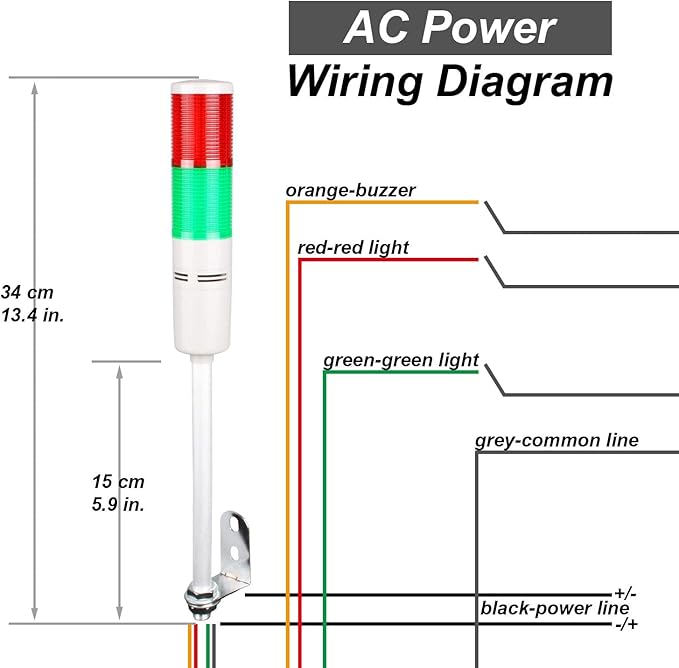 AC Power
Wiring Diagram

34 cm
13.4 in.

15 cm
5.9 in.

orange-buzzer

red-red light

green-green light

grey-common line

+/-
black-power line
-/+