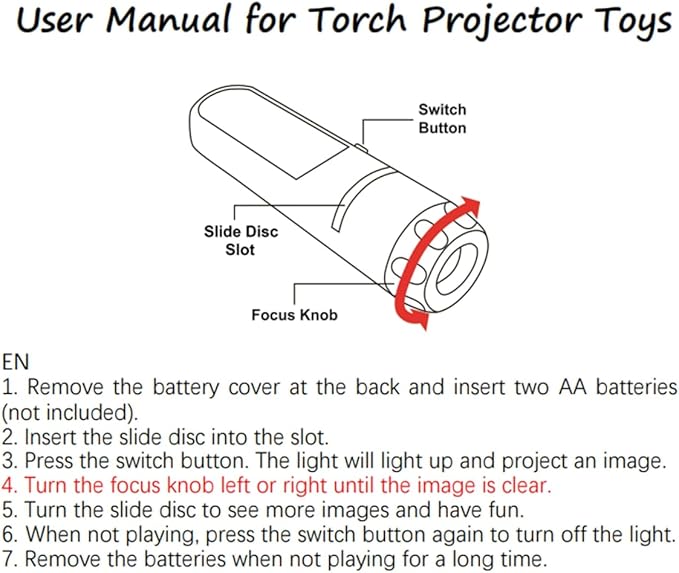 User Manual for Torch Projector Toys

Switch Button

Slide Disc Slot

Focus Knob

EN
1. Remove the battery cover at the back and insert two AA batteries (not included).
2. Insert the slide disc into the slot.
3. Press the switch button. The light will light up and project an image.
4. Turn the focus knob left or right until the image is clear.
5. Turn the slide disc to see more images and have fun.
6. When not playing, press the switch button again to turn off the light.
7. Remove the batteries when not playing for a long time.