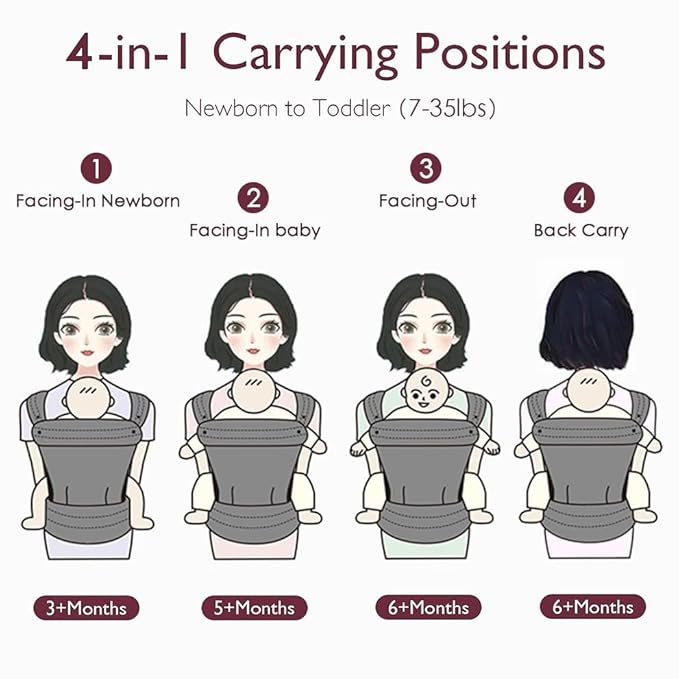 4-in-1 Carrying Positions

Newborn to Toddler (7-35lbs)

1
Facing-In Newborn

2
Facing-In baby

3
Facing-Out

4
Back Carry

3+Months

5+Months

6+Months

6+Months