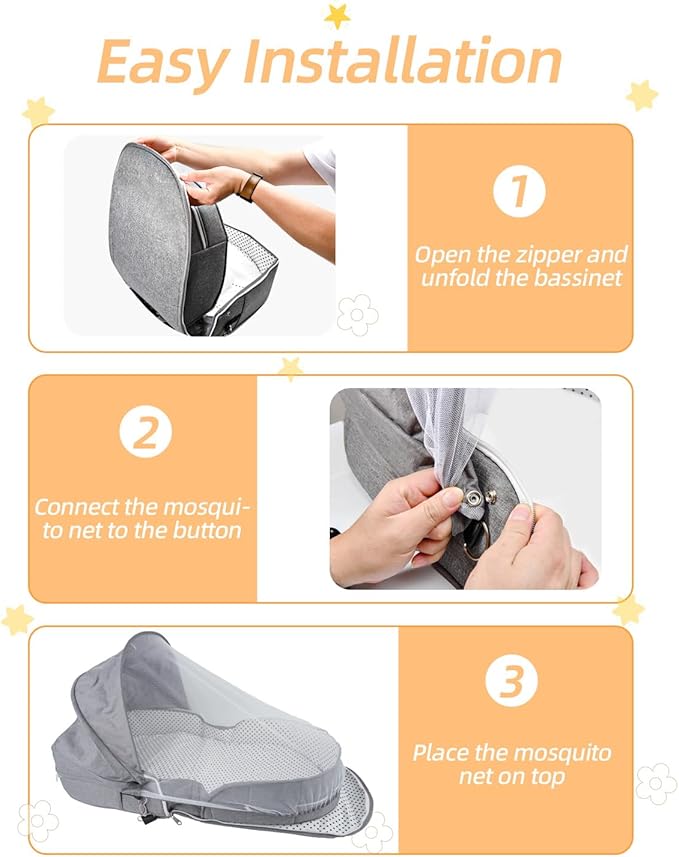 Easy Installation

1

Open the zipper and unfold the bassinet

2

Connect the mosquito net to the button

3

Place the mosquito net on top