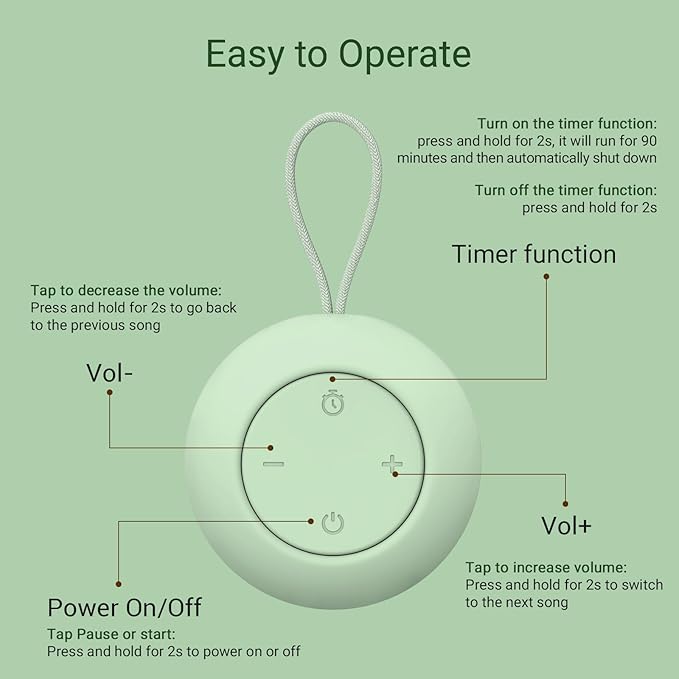 Easy to Operate

Turn on the timer function:
press and hold for 2s, it will run for 90 minutes and then automatically shut down

Turn off the timer function:
press and hold for 2s

Timer function

Tap to decrease the volume:
Press and hold for 2s to go back to the previous song

Vol-

Vol+

Tap to increase volume:
Press and hold for 2s to switch to the next song

Power On/Off

Tap Pause or start:
Press and hold for 2s to power on or off