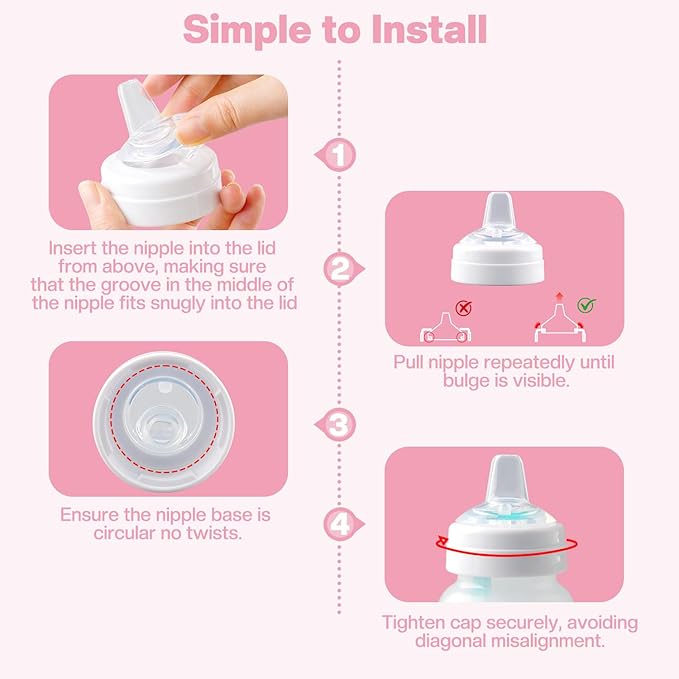 Simple to Install

1

Insert the nipple into the lid from above, making sure that the groove in the middle of the nipple fits snugly into the lid

2

Pull nipple repeatedly until bulge is visible.

3

Ensure the nipple base is circular no twists.

4

Tighten cap securely, avoiding diagonal misalignment.