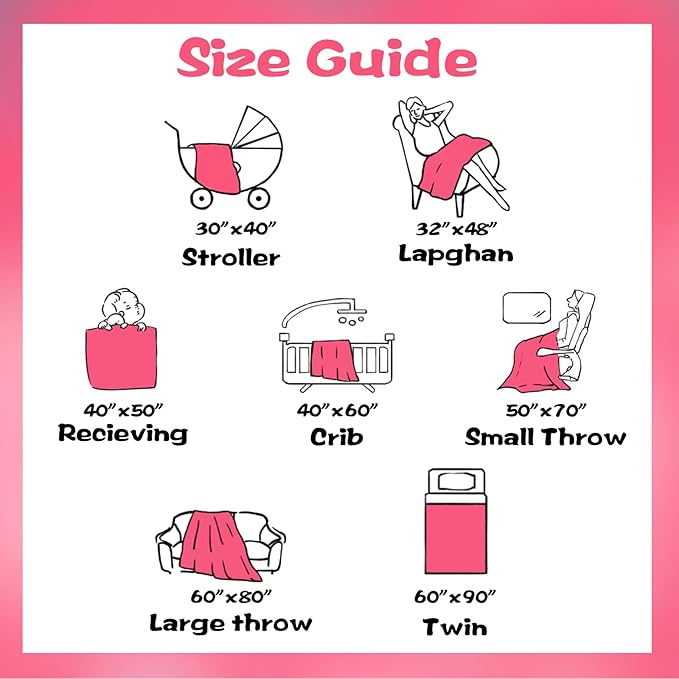 Size Guide

30"x40"
Stroller

32"x48"
Lapghan

40"x50"
Recieving

40"x60"
Crib

50"x70"
Small Throw

60"x80"
Large throw

60"x90"
Twin