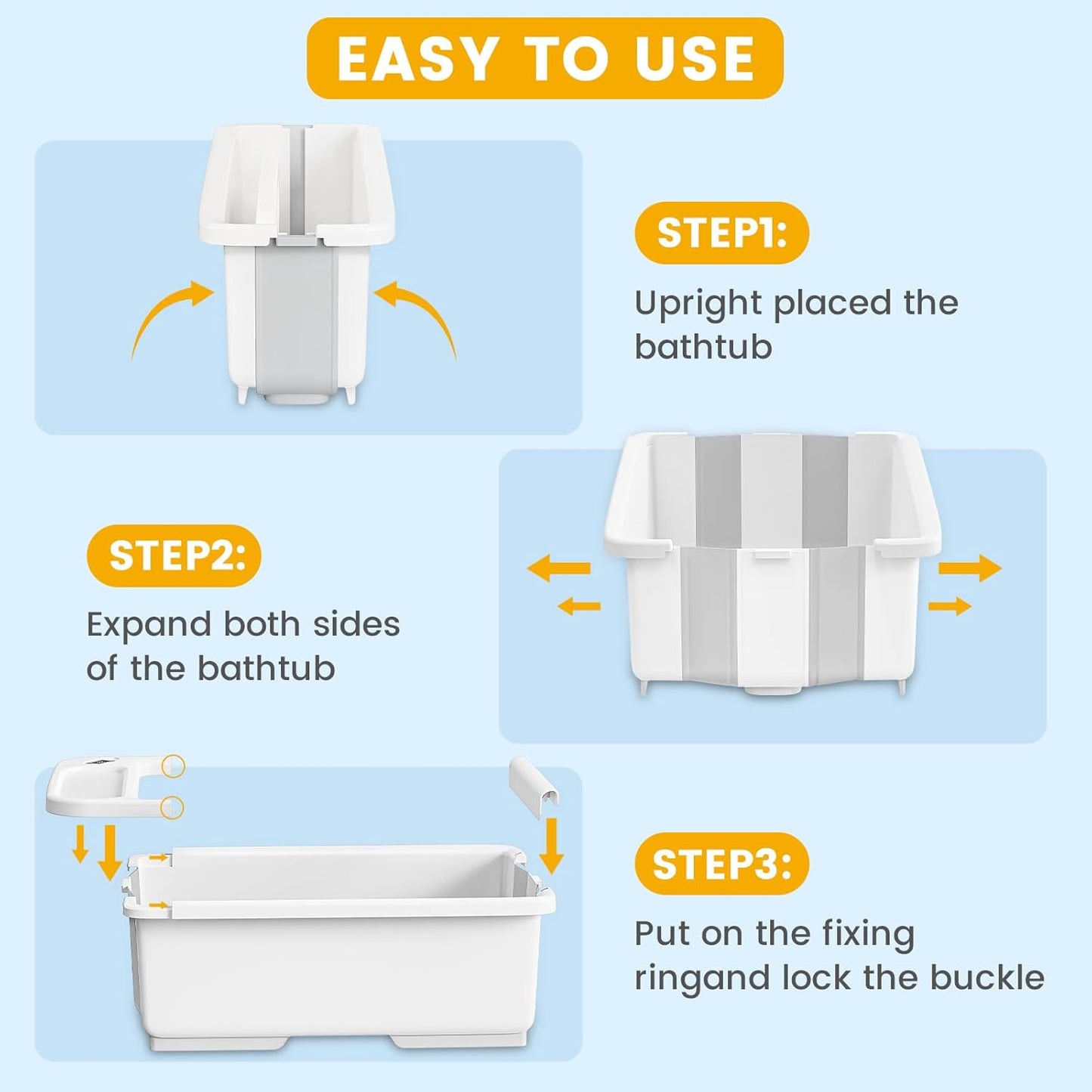 EASY TO USE

STEP1:

Upright placed the bathtub

STEP2:

Expand both sides of the bathtub

STEP3:

Put on the fixing ringand lock the buckle