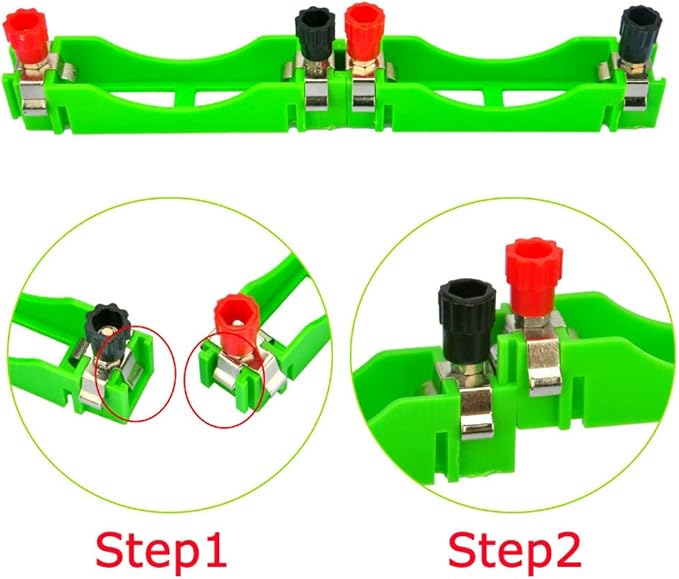 Step1

Step2