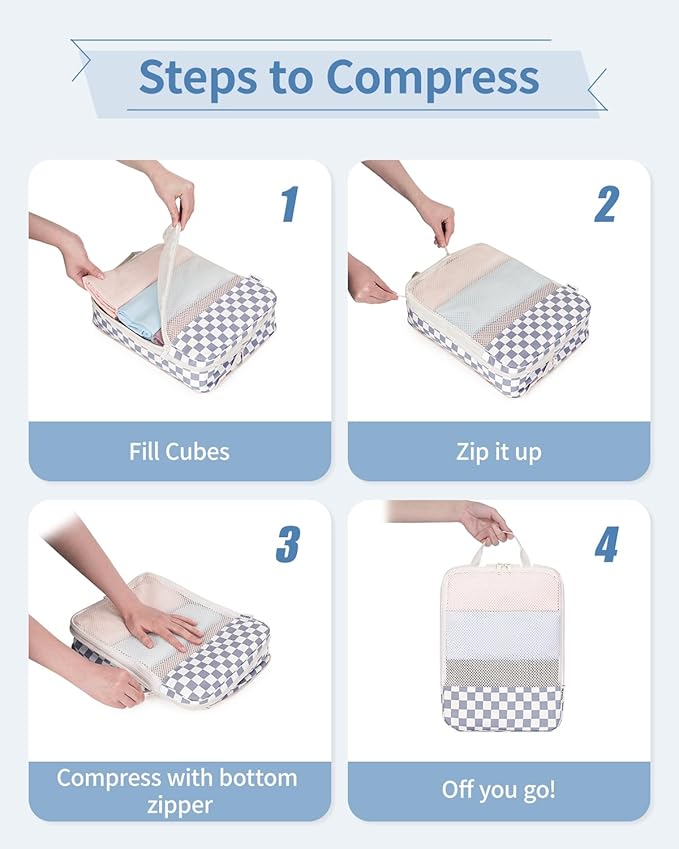 Steps to Compress

1

Fill Cubes

2

Zip it up

3

Compress with bottom zipper

4

Off you go!