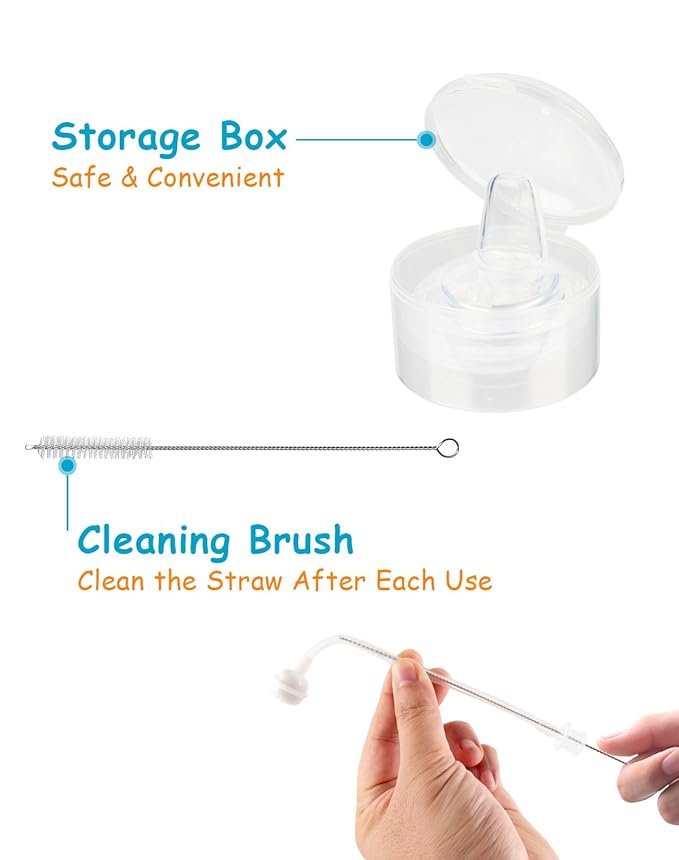 Storage Box
Safe & Convenient

Cleaning Brush
Clean the Straw After Each Use