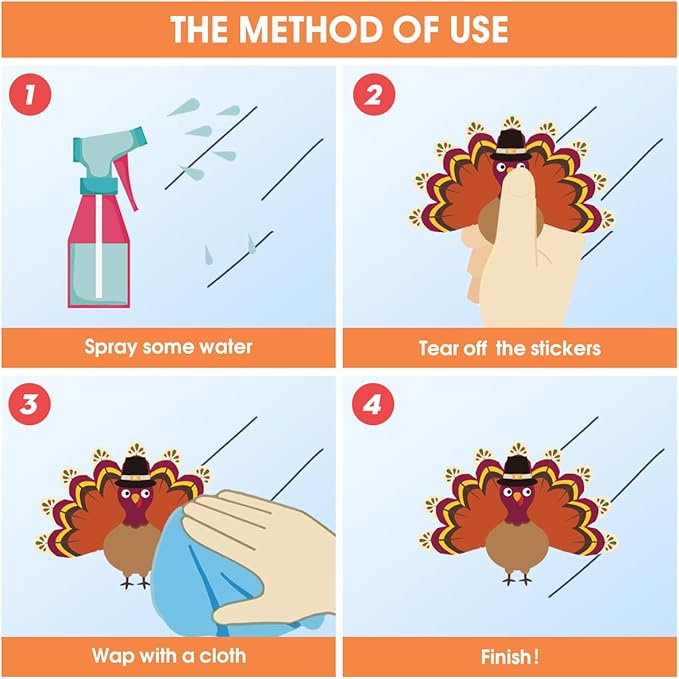 THE METHOD OF USE

1

Spray some water

2

Tear off the stickers

3

Wap with a cloth

4

Finish!