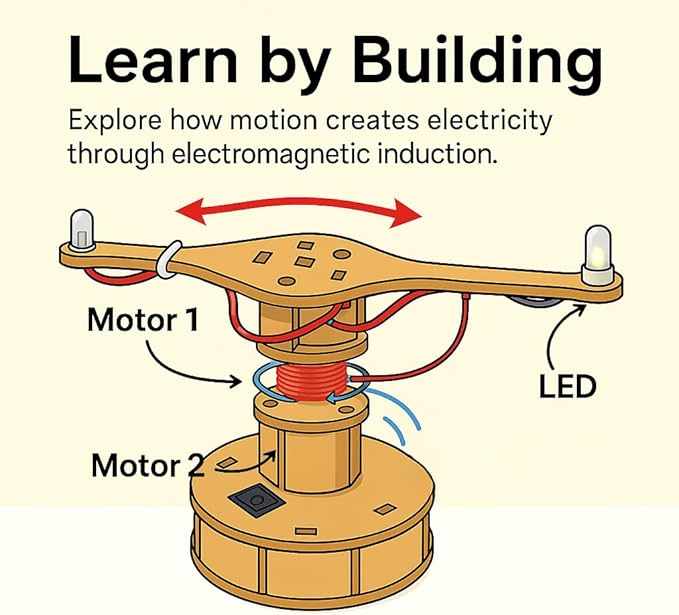 Learn by Building

Explore how motion creates electricity through electromagnetic induction.

Motor 1

LED

Motor 2