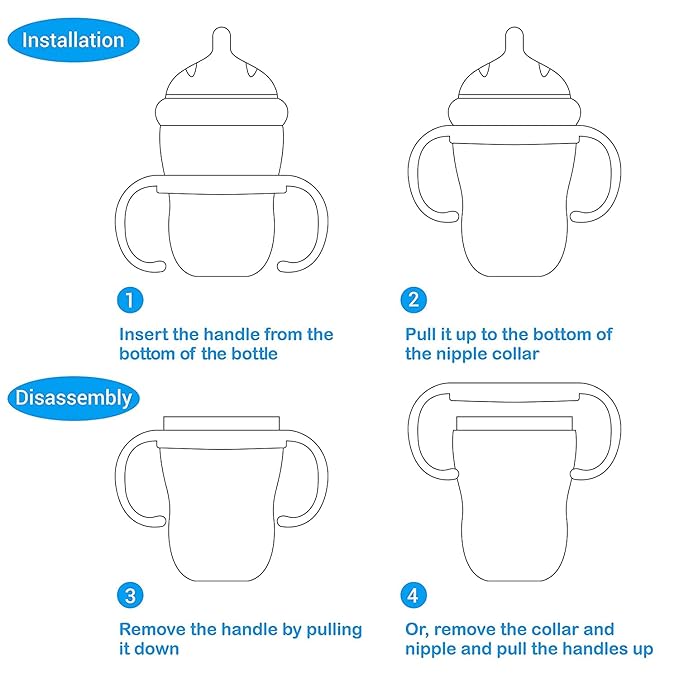 Installation

1

Insert the handle from the bottom of the bottle

2

Pull it up to the bottom of the nipple collar

Disassembly

3

Remove the handle by pulling it down

4

Or, remove the collar and nipple and pull the handles up