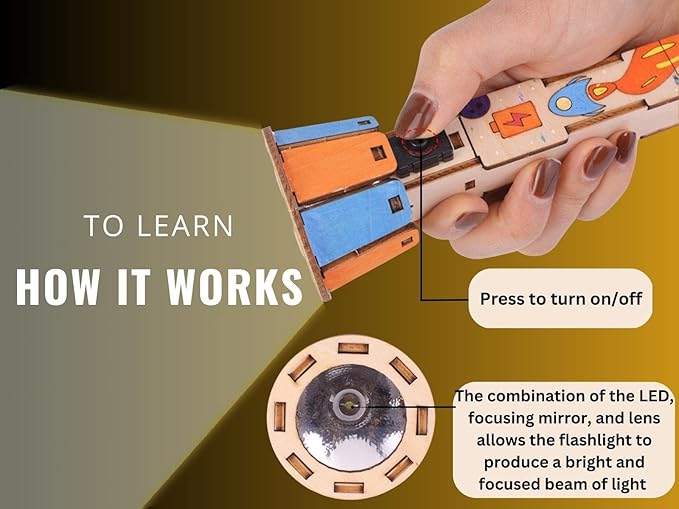 TO LEARN

HOW IT WORKS

Press to turn on/off

The combination of the LED, focusing mirror, and lens allows the flashlight to produce a bright and focused beam of light