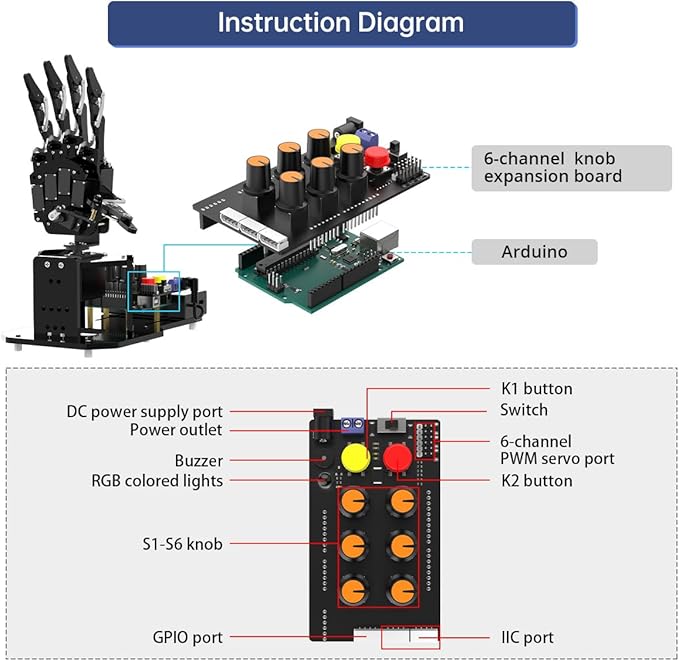 Instruction Diagram

6-channel knob expansion board

Arduino

DC power supply port
Power outlet
Buzzer
RGB colored lights
S1-S6 knob
GPIO port

K1 button
Switch
6-channel PWM servo port
K2 button
IIC port