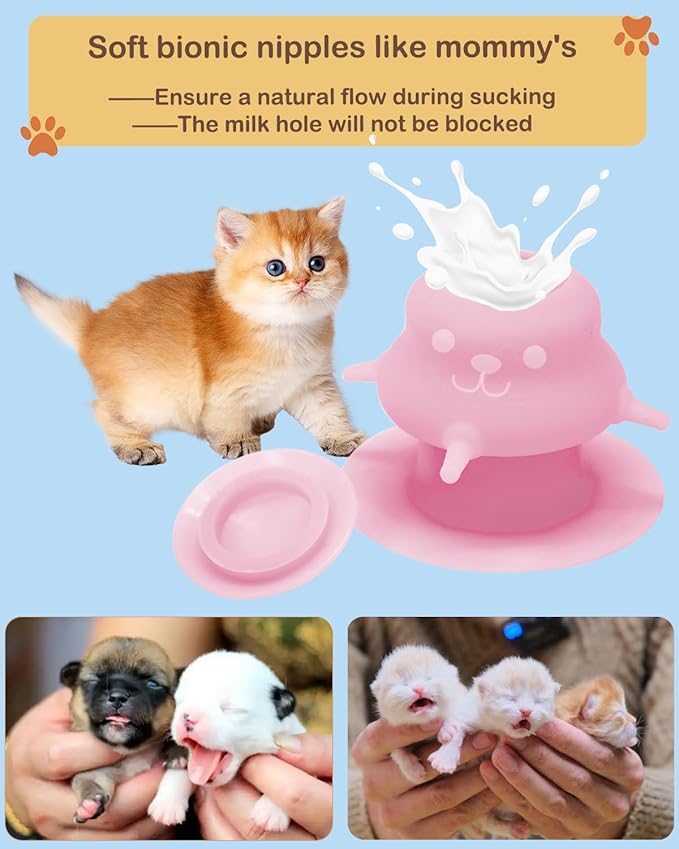 Soft bionic nipples like mommy's

——Ensure a natural flow during sucking
——The milk hole will not be blocked