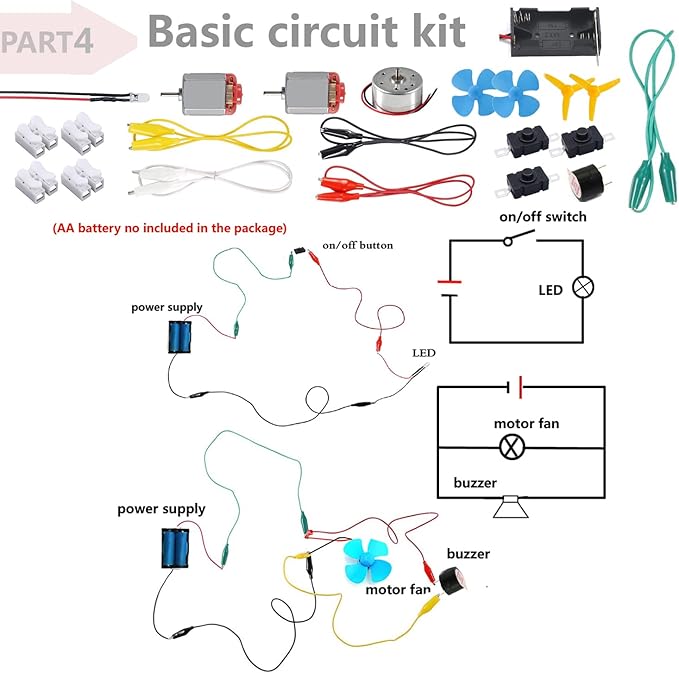 PART4 Basic circuit kit

(AA battery no included in the package)

on/off button

power supply

LED

on/off switch

LED

motor fan

buzzer

power supply

buzzer

motor fan