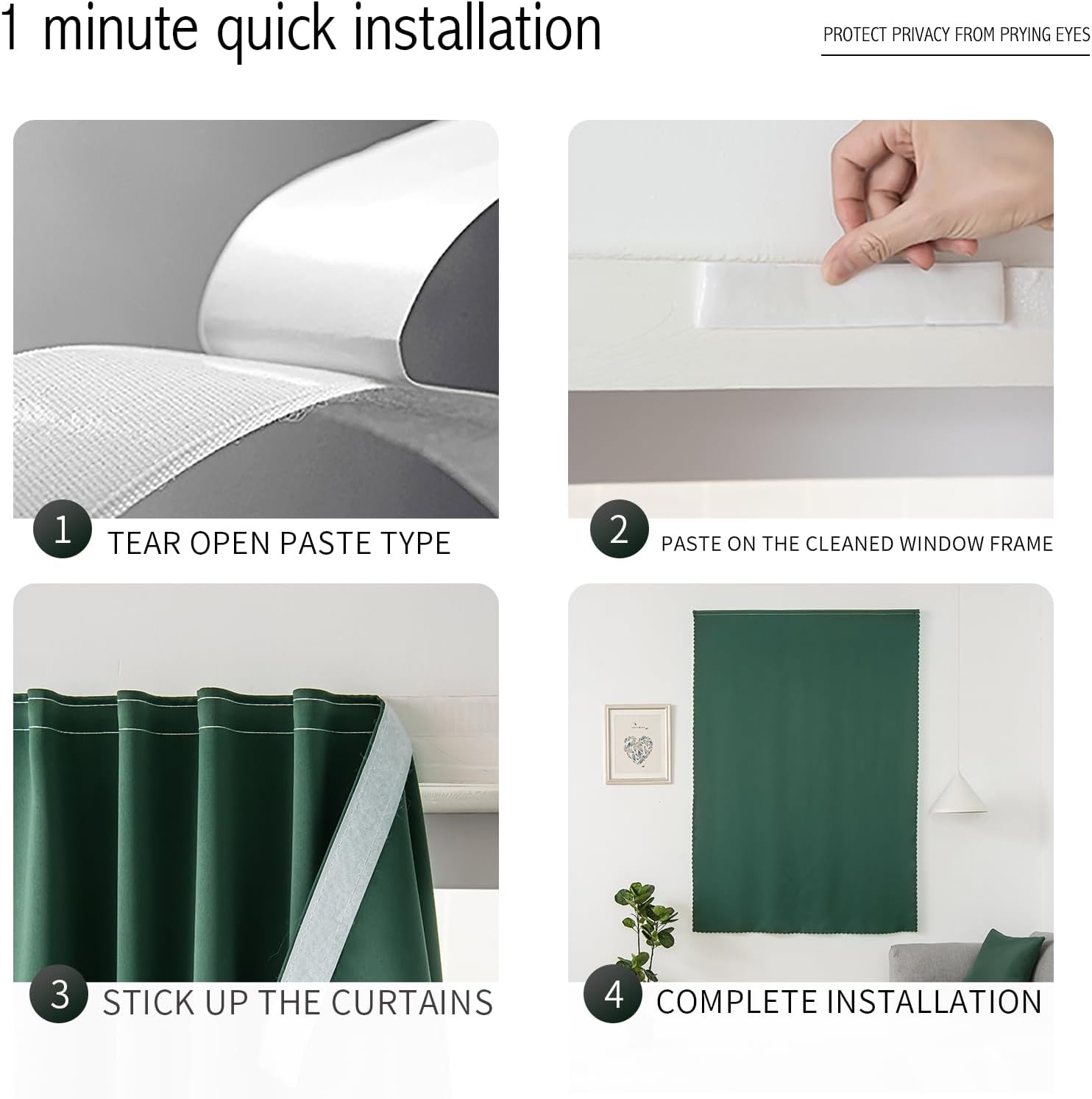 1 minute quick installation

PROTECT PRIVACY FROM PRYING EYES

1 TEAR OPEN PASTE TYPE

2 PASTE ON THE CLEANED WINDOW FRAME

3 STICK UP THE CURTAINS

4 COMPLETE INSTALLATION