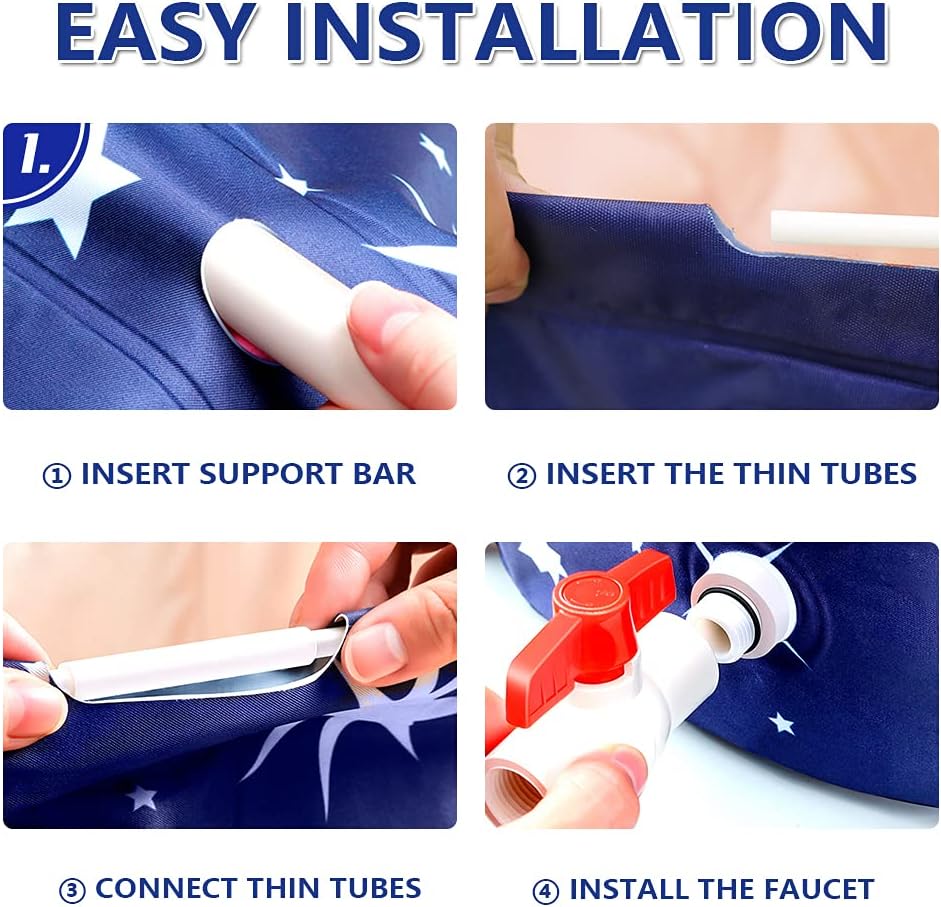 EASY INSTALLATION

1.

① INSERT SUPPORT BAR

② INSERT THE THIN TUBES

③ CONNECT THIN TUBES

④ INSTALL THE FAUCET