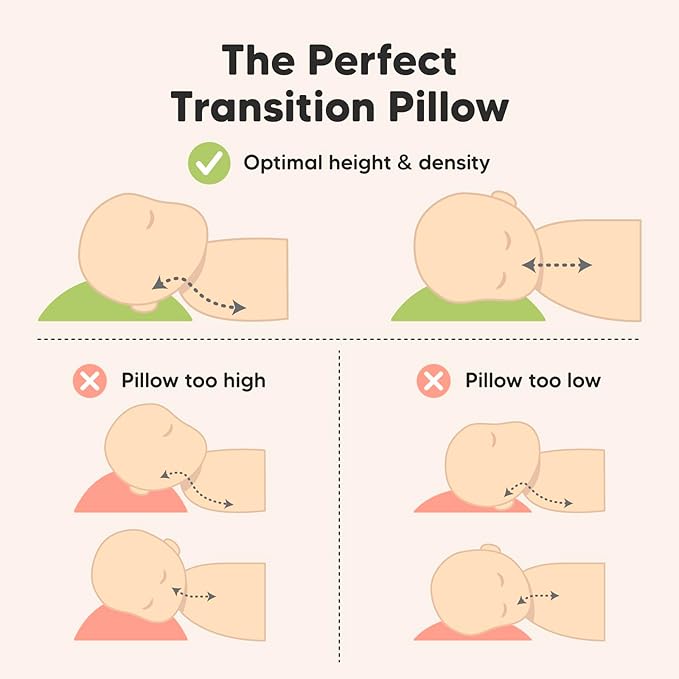 The Perfect Transition Pillow

Optimal height & density

Pillow too high

Pillow too low