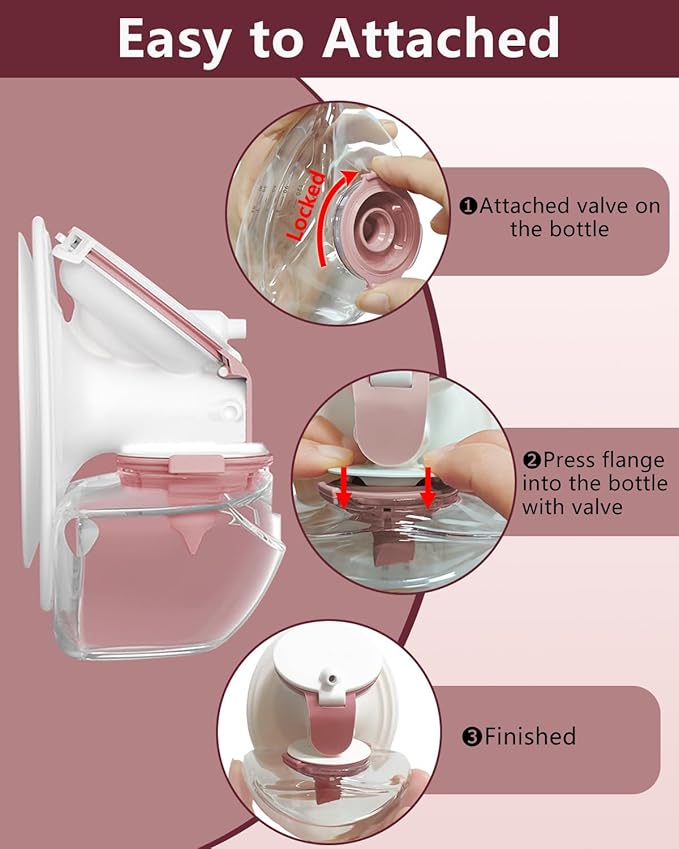 Easy to Attached

Locked

❶Attached valve on the bottle

❷Press flange into the bottle with valve

❸Finished