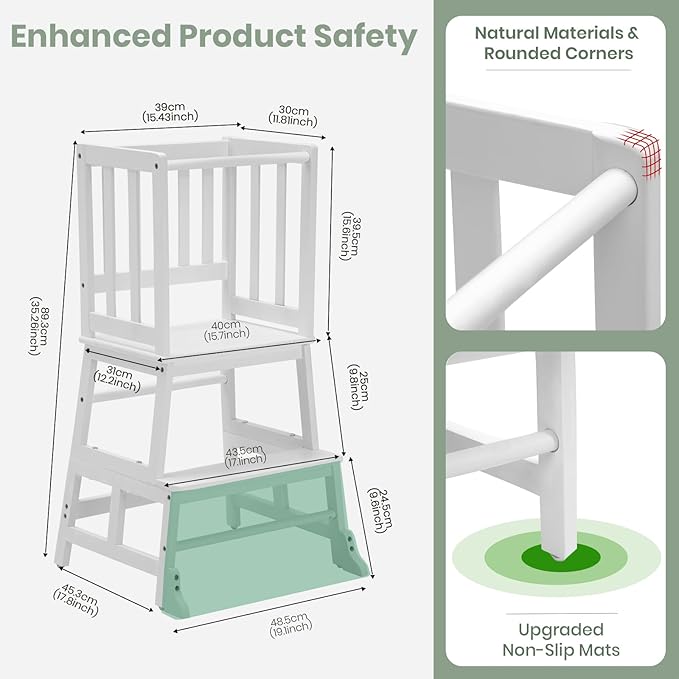 Enhanced Product Safety

39cm
(15.43inch)

30cm
(11.81inch)

39.5cm
(15.6inch)

89.3cm
(35.26inch)

40cm
(15.7inch)

31cm
(12.2inch)

25cm
(9.8inch)

43.5cm
(17.1inch)

24.5cm
(9.6inch)

45.3cm
(17.8inch)

48.5cm
(19.1inch)

Natural Materials & Rounded Corners

Upgraded Non-Slip Mats