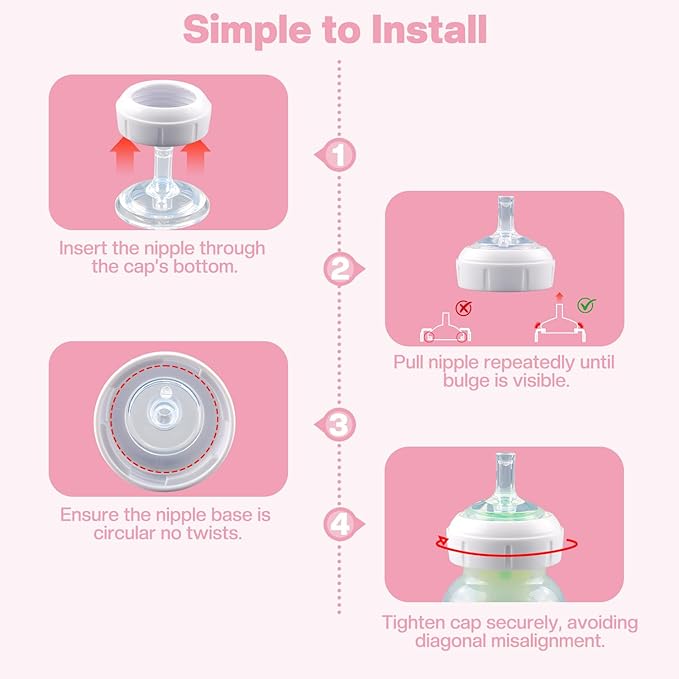 Simple to Install

1

Insert the nipple through the cap's bottom.

2

Pull nipple repeatedly until bulge is visible.

3

Ensure the nipple base is circular no twists.

4

Tighten cap securely, avoiding diagonal misalignment.