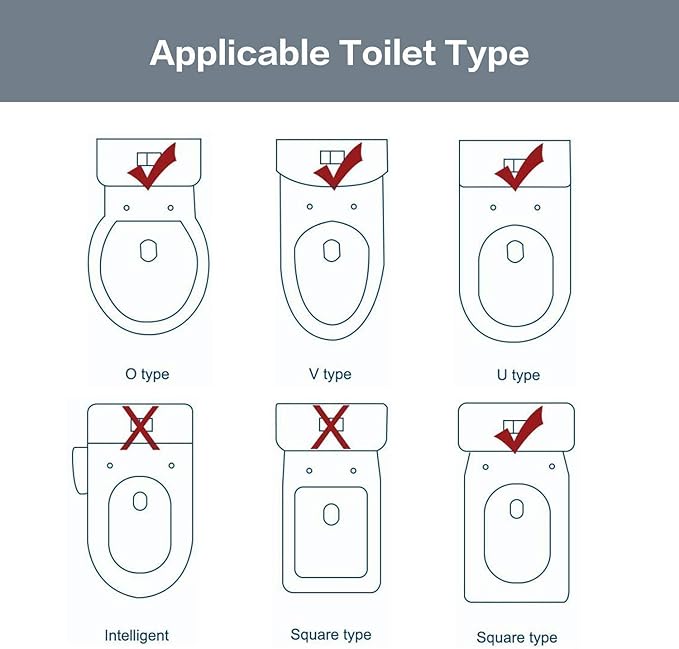 Applicable Toilet Type

O type

V type

U type

Intelligent

Square type

Square type