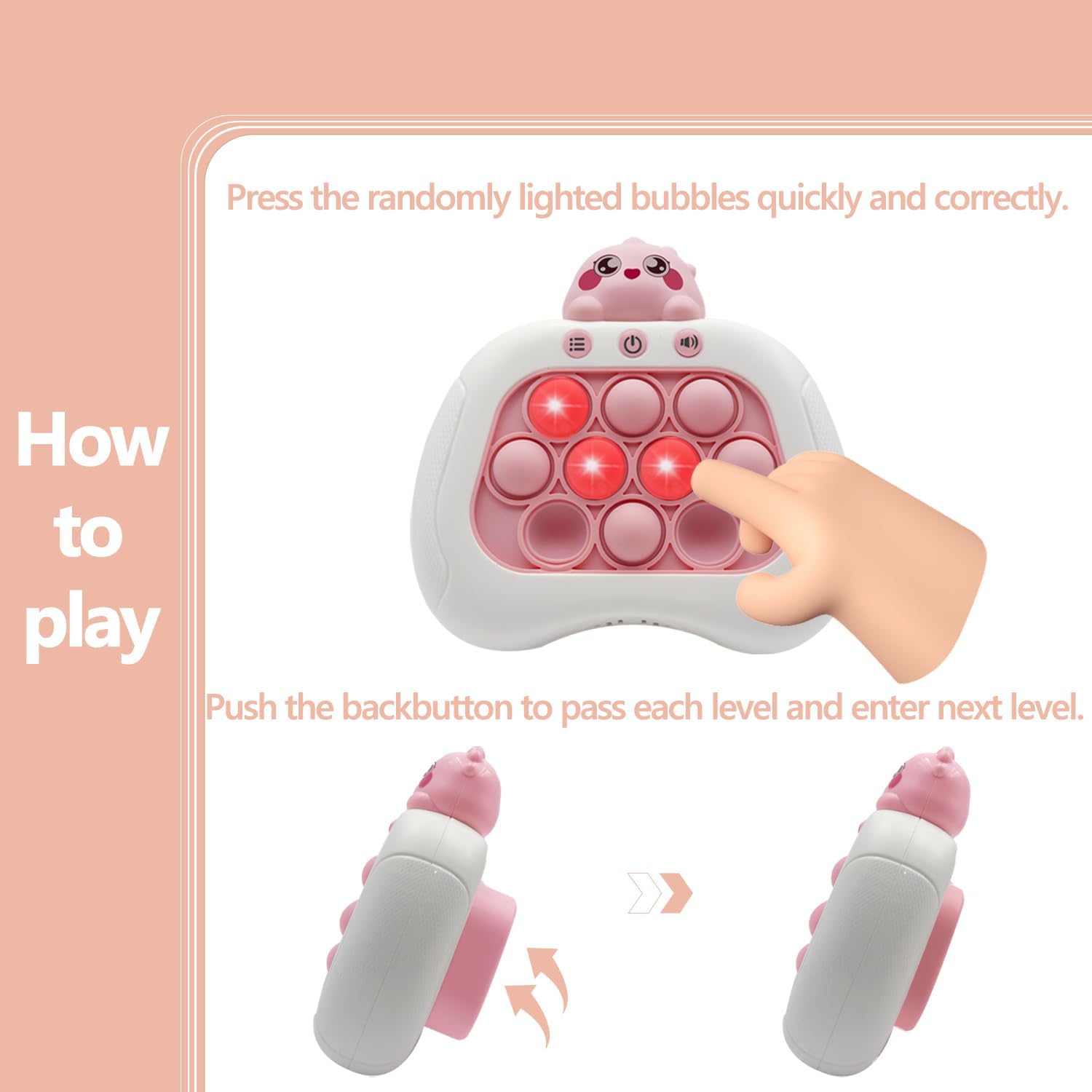 How to play

Press the randomly lighted bubbles quickly and correctly.

Push the backbutton to pass each level and enter next level.