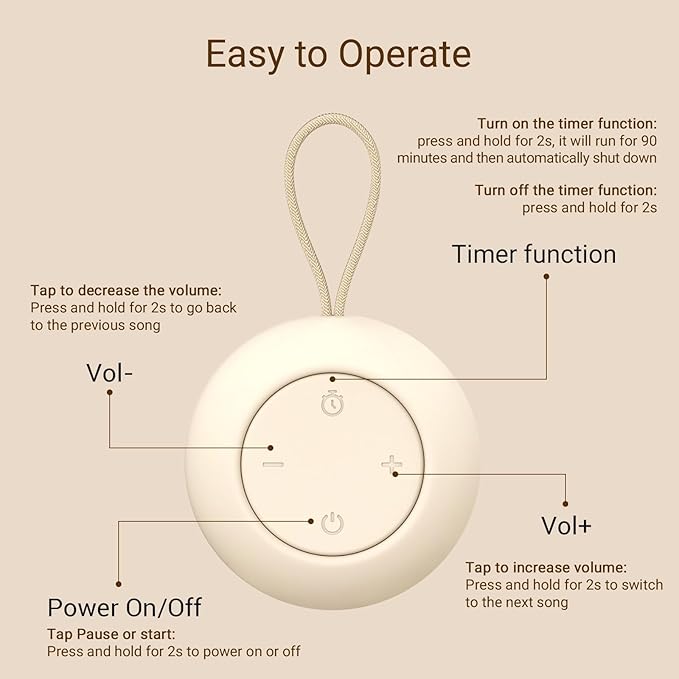 Easy to Operate

Turn on the timer function:
press and hold for 2s, it will run for 90 minutes and then automatically shut down

Turn off the timer function:
press and hold for 2s

Timer function

Tap to decrease the volume:
Press and hold for 2s to go back to the previous song

Vol-

Vol+

Tap to increase volume:
Press and hold for 2s to switch to the next song

Power On/Off

Tap Pause or start:
Press and hold for 2s to power on or off