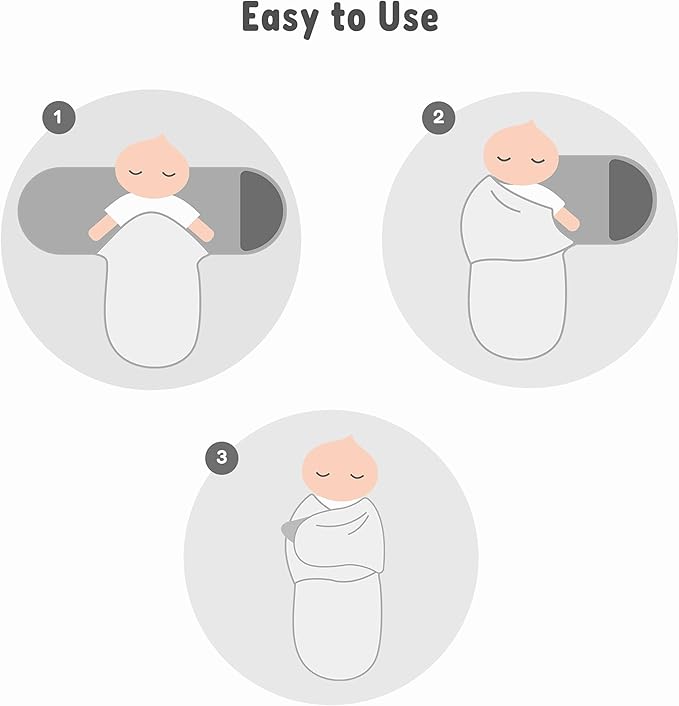 Easy to Use

1

2

3