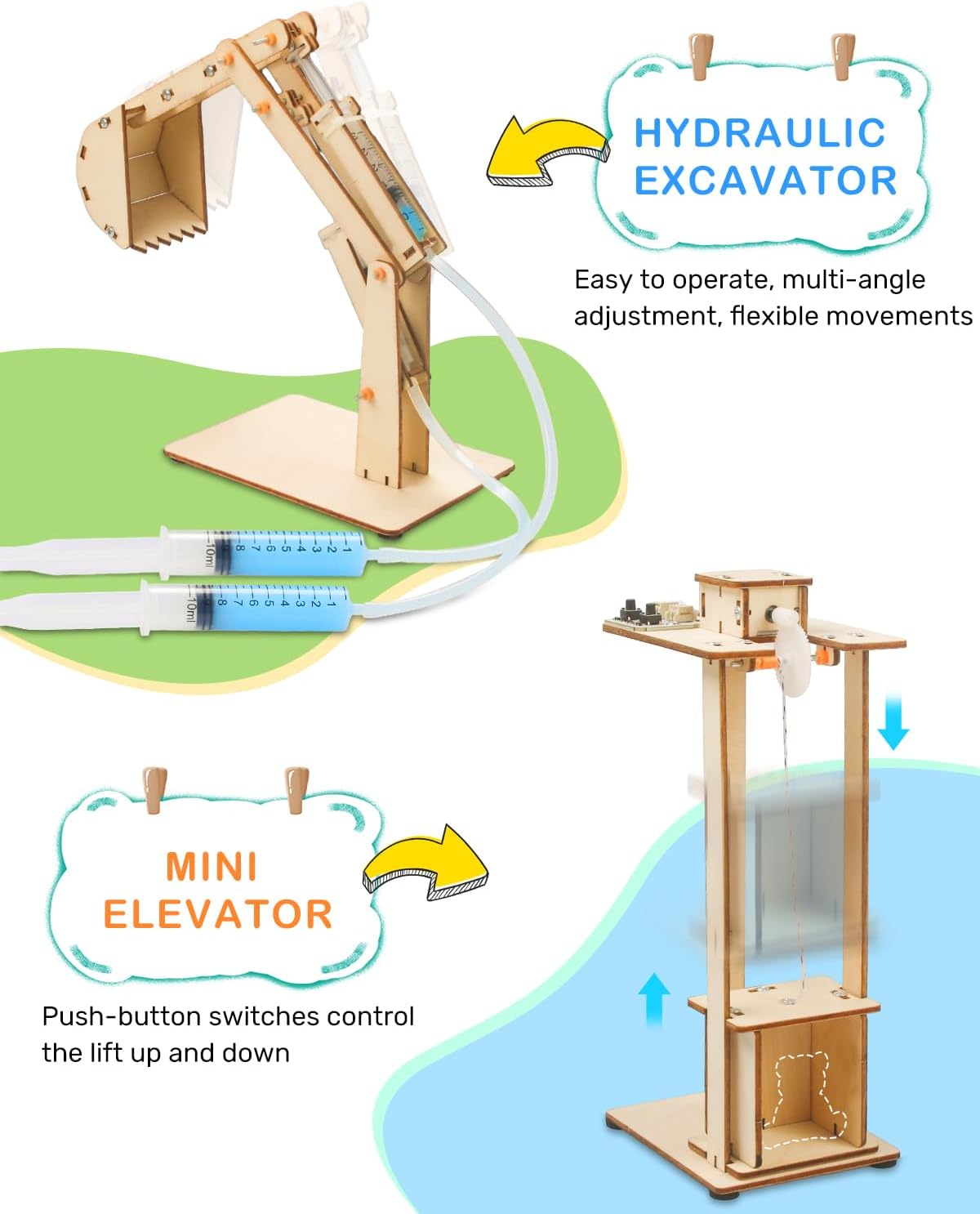 HYDRAULIC EXCAVATOR

Easy to operate, multi-angle adjustment, flexible movements

10ml 8 7 6 5 4 3 2 1

10ml 8 7 6 5 4 3 2 1

MINI ELEVATOR

Push-button switches control the lift up and down