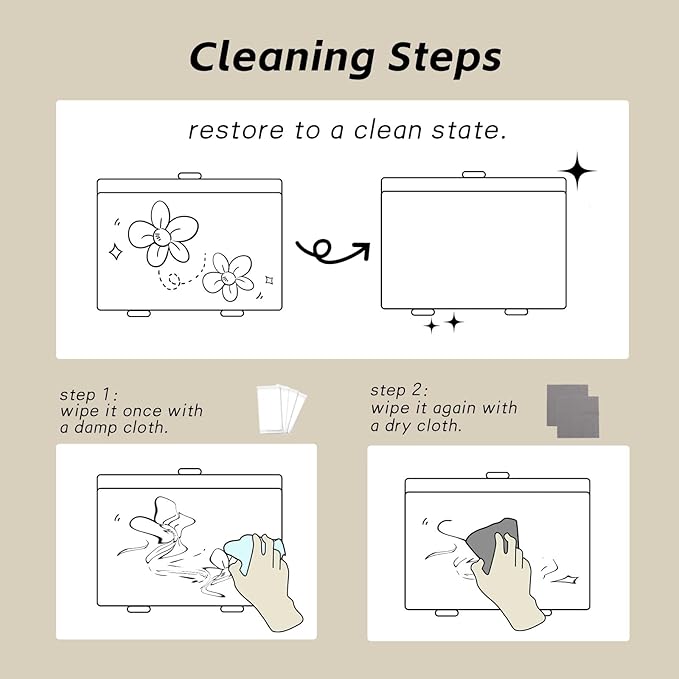 Cleaning Steps

restore to a clean state.

step 1:
wipe it once with a damp cloth.

step 2:
wipe it again with a dry cloth.