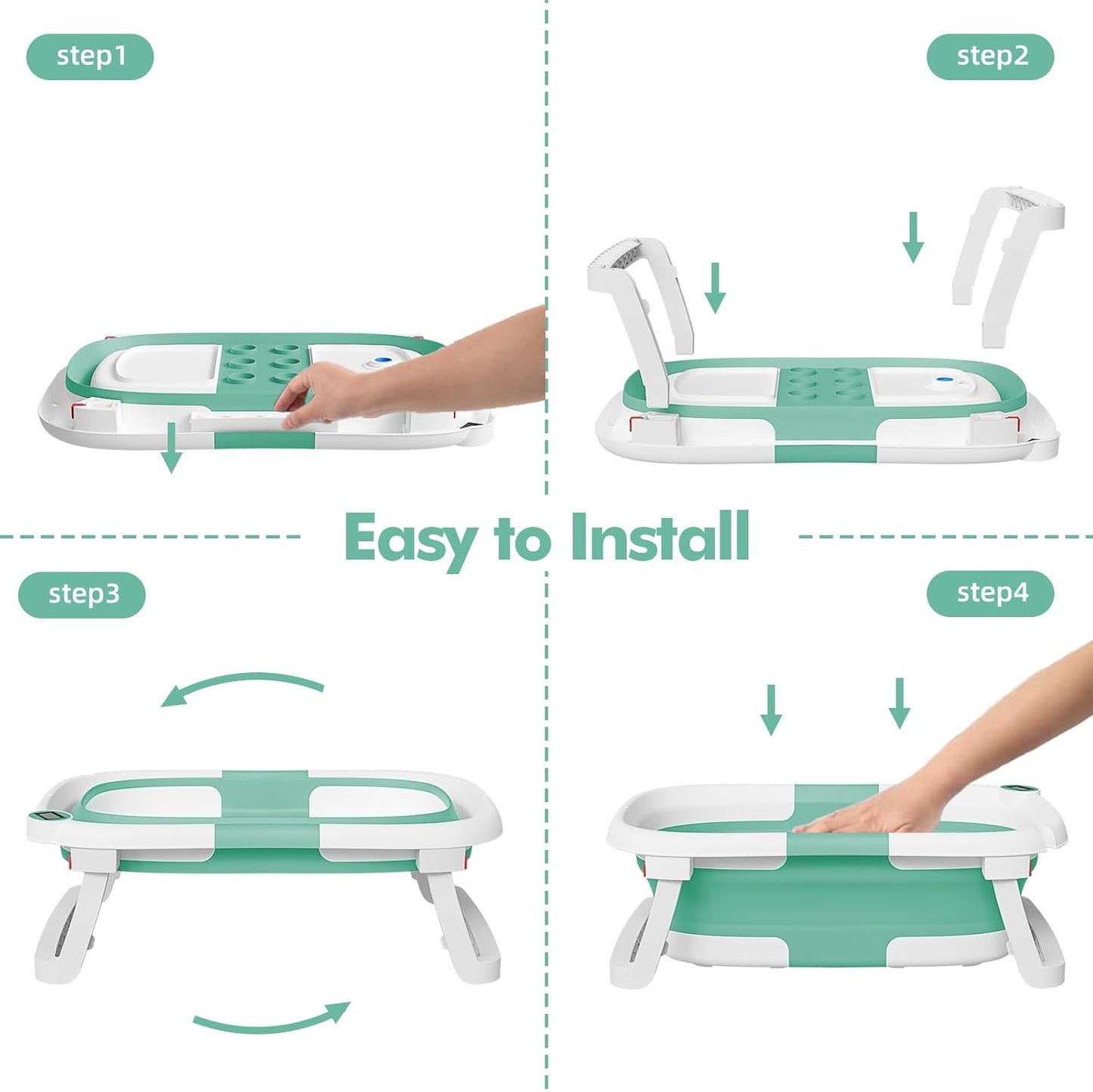 step1

step2

Easy to Install

step3

step4