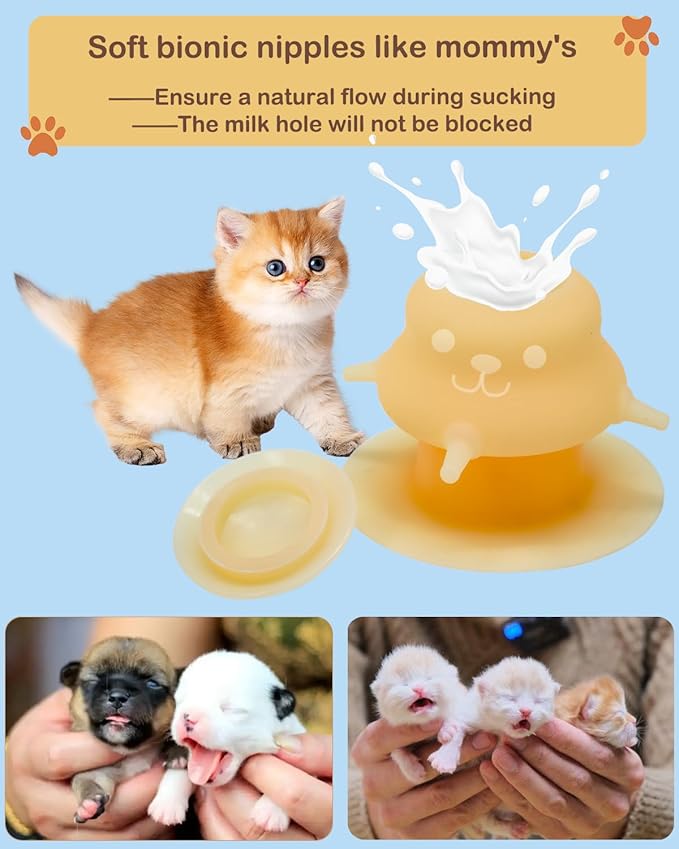 Soft bionic nipples like mommy's

——Ensure a natural flow during sucking
——The milk hole will not be blocked