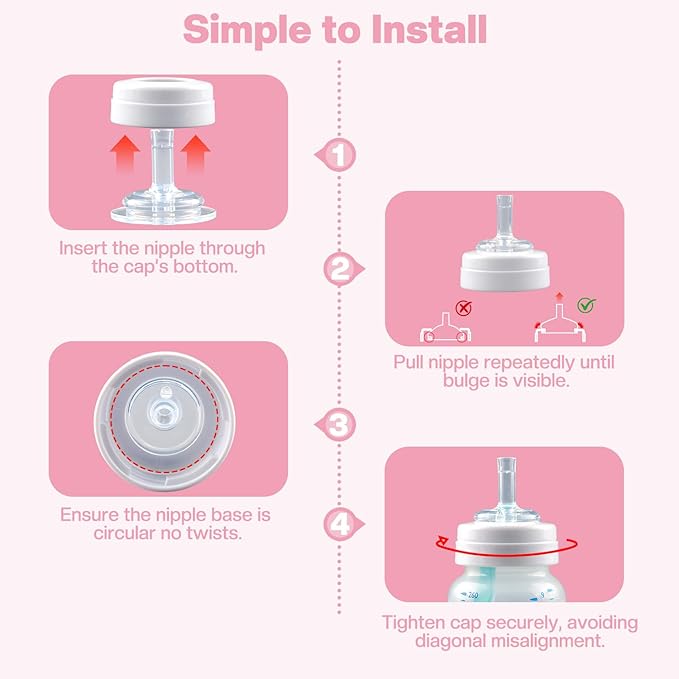 Simple to Install

1

Insert the nipple through the cap's bottom.

2

Pull nipple repeatedly until bulge is visible.

3

Ensure the nipple base is circular no twists.

4

260

9

Tighten cap securely, avoiding diagonal misalignment.