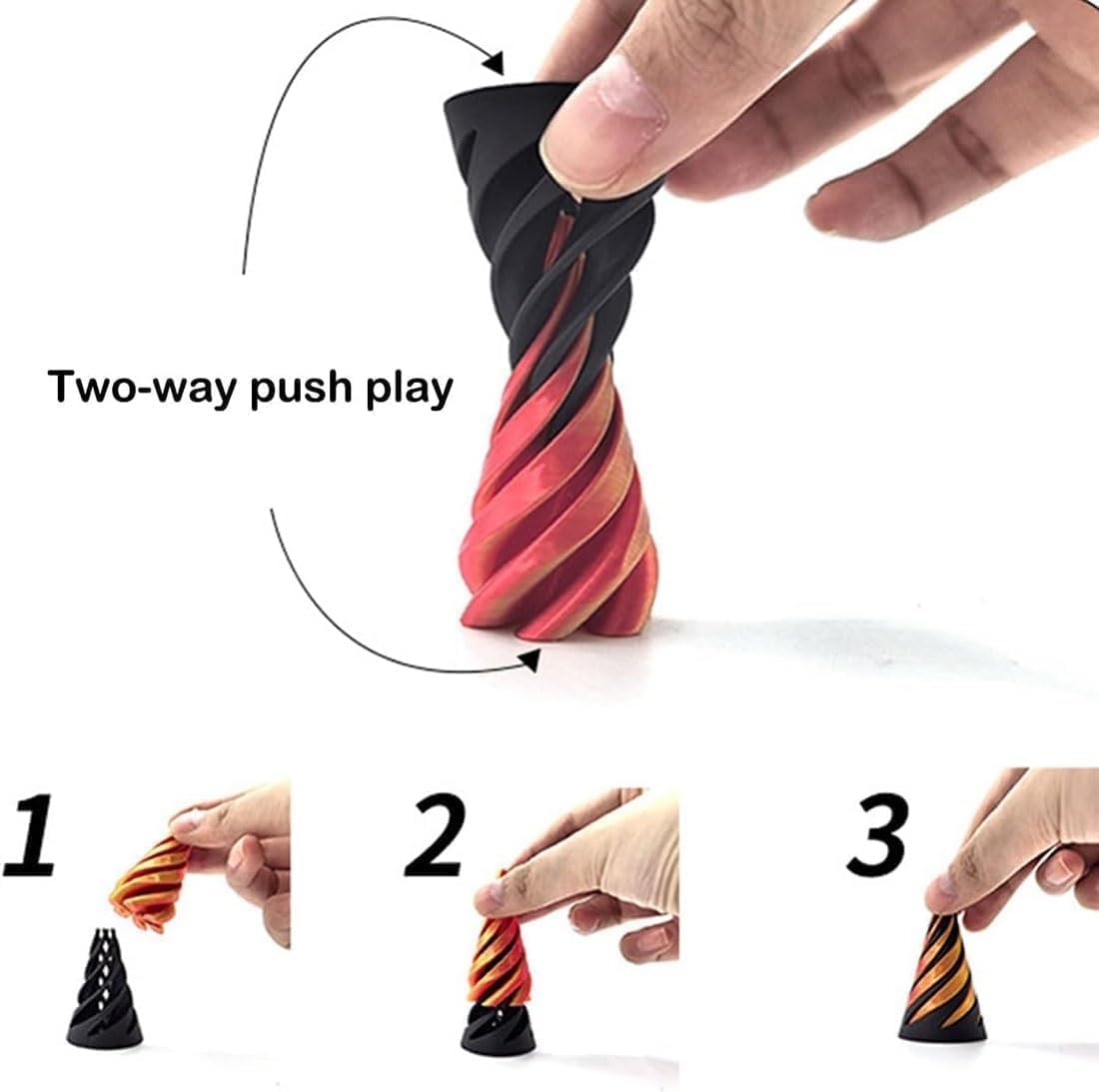 Two-way push play

1

2

3