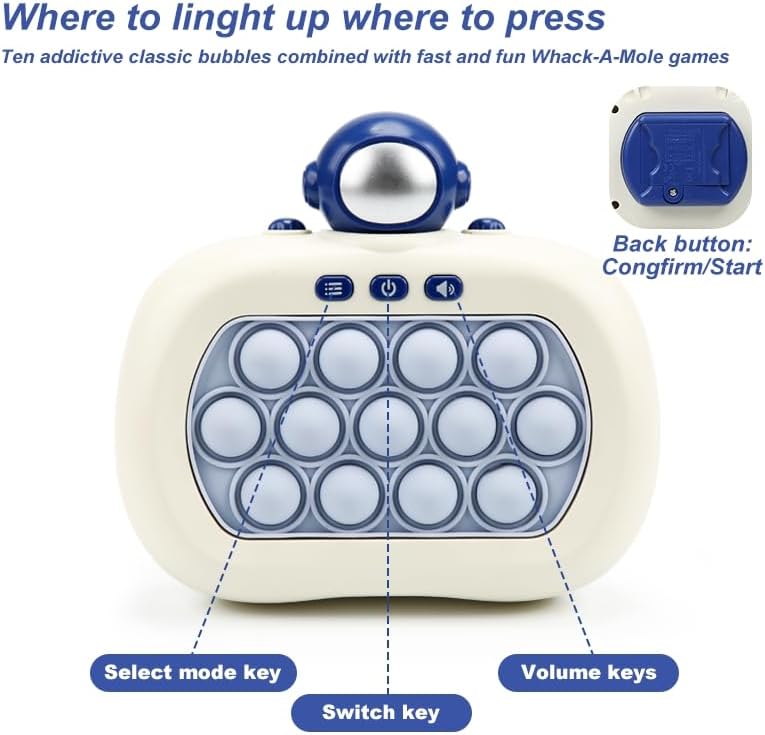 Where to linght up where to press
Ten addictive classic bubbles combined with fast and fun Whack-A-Mole games

Back button: Congfirm/Start

Select mode key

Switch key

Volume keys