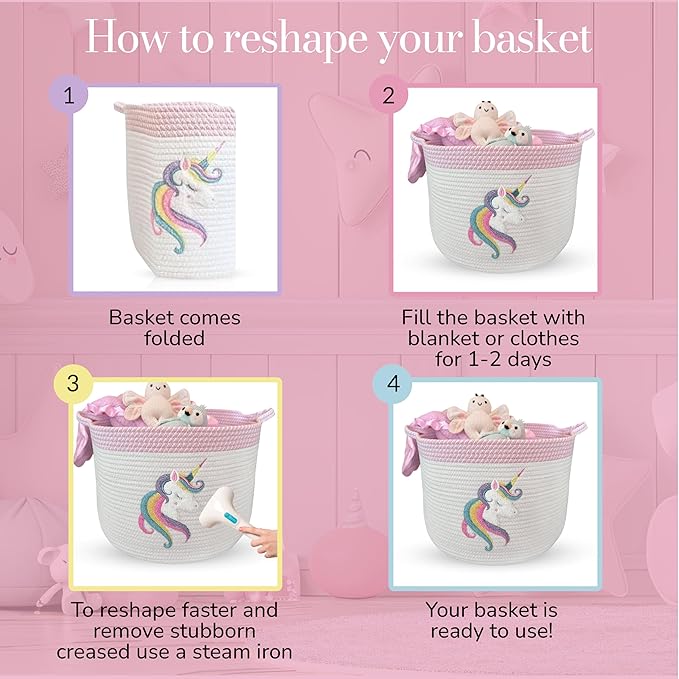 How to reshape your basket

1

Basket comes folded

2

Fill the basket with blanket or clothes for 1-2 days

3

To reshape faster and remove stubborn creased use a steam iron

4

Your basket is ready to use!