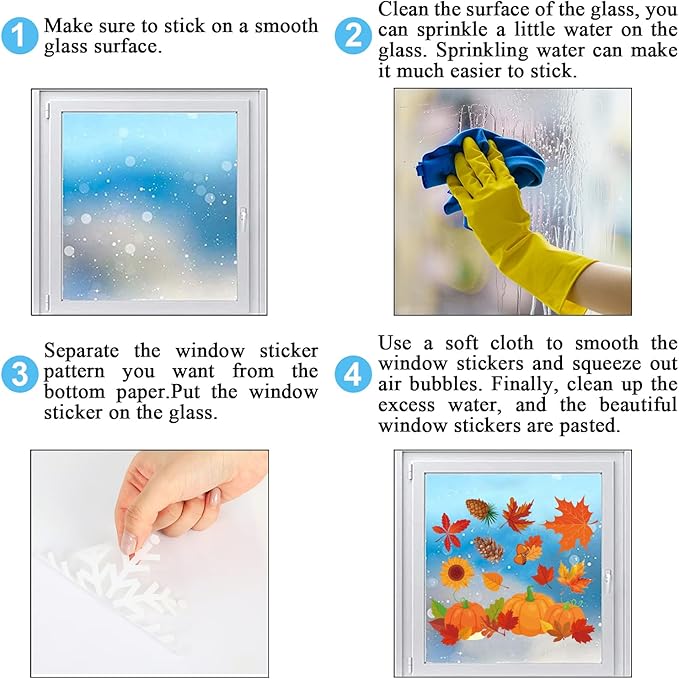 1 Make sure to stick on a smooth glass surface.

2 Clean the surface of the glass, you can sprinkle a little water on the glass. Sprinkling water can make it much easier to stick.

3 Separate the window sticker pattern you want from the bottom paper.Put the window sticker on the glass.

4 Use a soft cloth to smooth the window stickers and squeeze out air bubbles. Finally, clean up the excess water, and the beautiful window stickers are pasted.