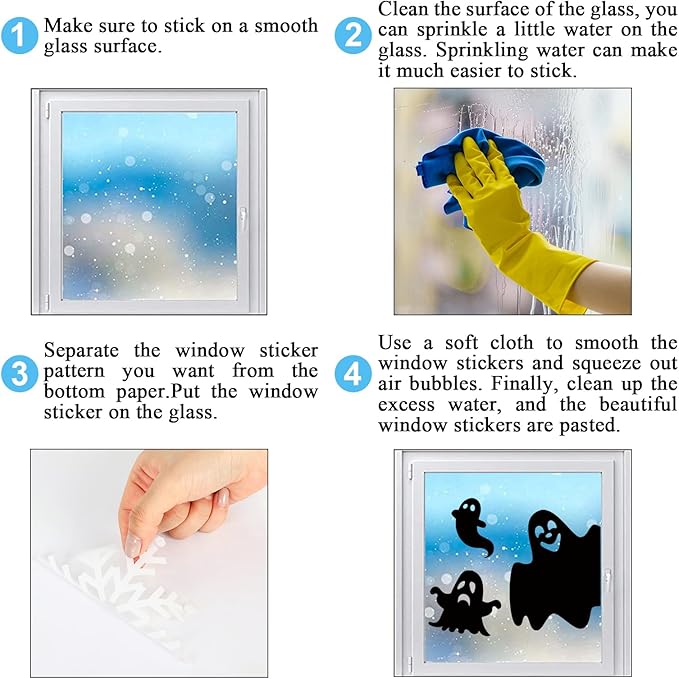 1 Make sure to stick on a smooth glass surface.

2 Clean the surface of the glass, you can sprinkle a little water on the glass. Sprinkling water can make it much easier to stick.

3 Separate the window sticker pattern you want from the bottom paper.Put the window sticker on the glass.

4 Use a soft cloth to smooth the window stickers and squeeze out air bubbles. Finally, clean up the excess water, and the beautiful window stickers are pasted.