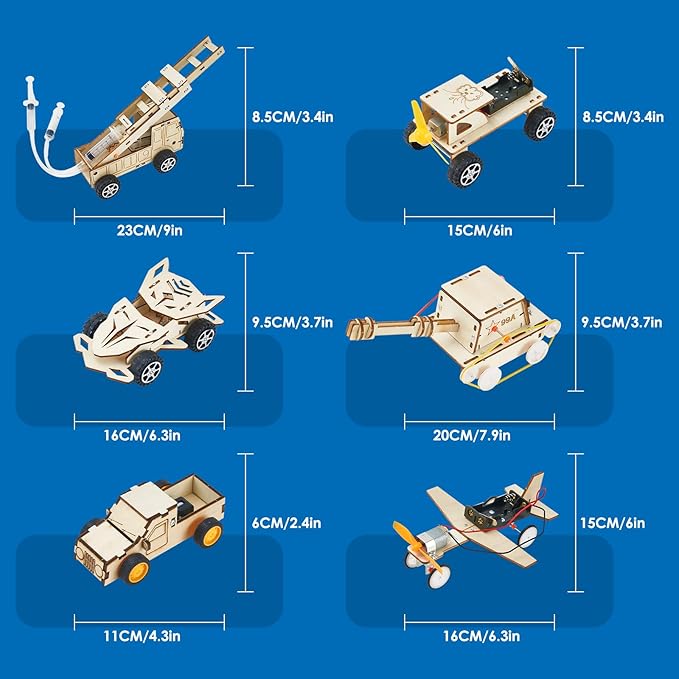 8.5CM/3.4in

23CM/9in

8.5CM/3.4in

15CM/6in

9.5CM/3.7in

16CM/6.3in

99A

9.5CM/3.7in

20CM/7.9in

6CM/2.4in

11CM/4.3in

15CM/6in

16CM/6.3in