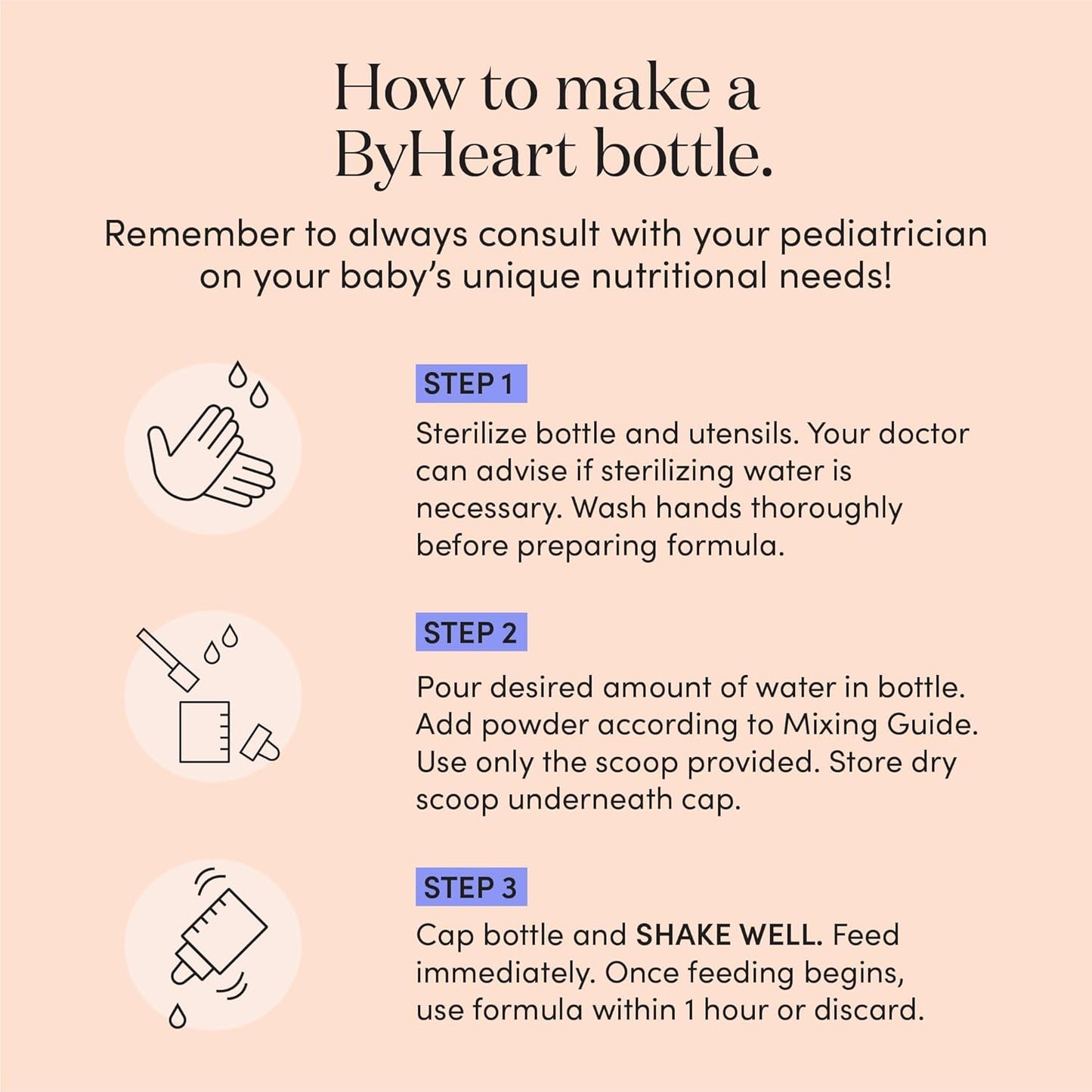 How to make a ByHeart bottle.

Remember to always consult with your pediatrician on your baby's unique nutritional needs!

STEP 1

Sterilize bottle and utensils. Your doctor can advise if sterilizing water is necessary. Wash hands thoroughly before preparing formula.

STEP 2

Pour desired amount of water in bottle. Add powder according to Mixing Guide. Use only the scoop provided. Store dry scoop underneath cap.

STEP 3

Cap bottle and SHAKE WELL. Feed immediately. Once feeding begins, use formula within 1 hour or discard.