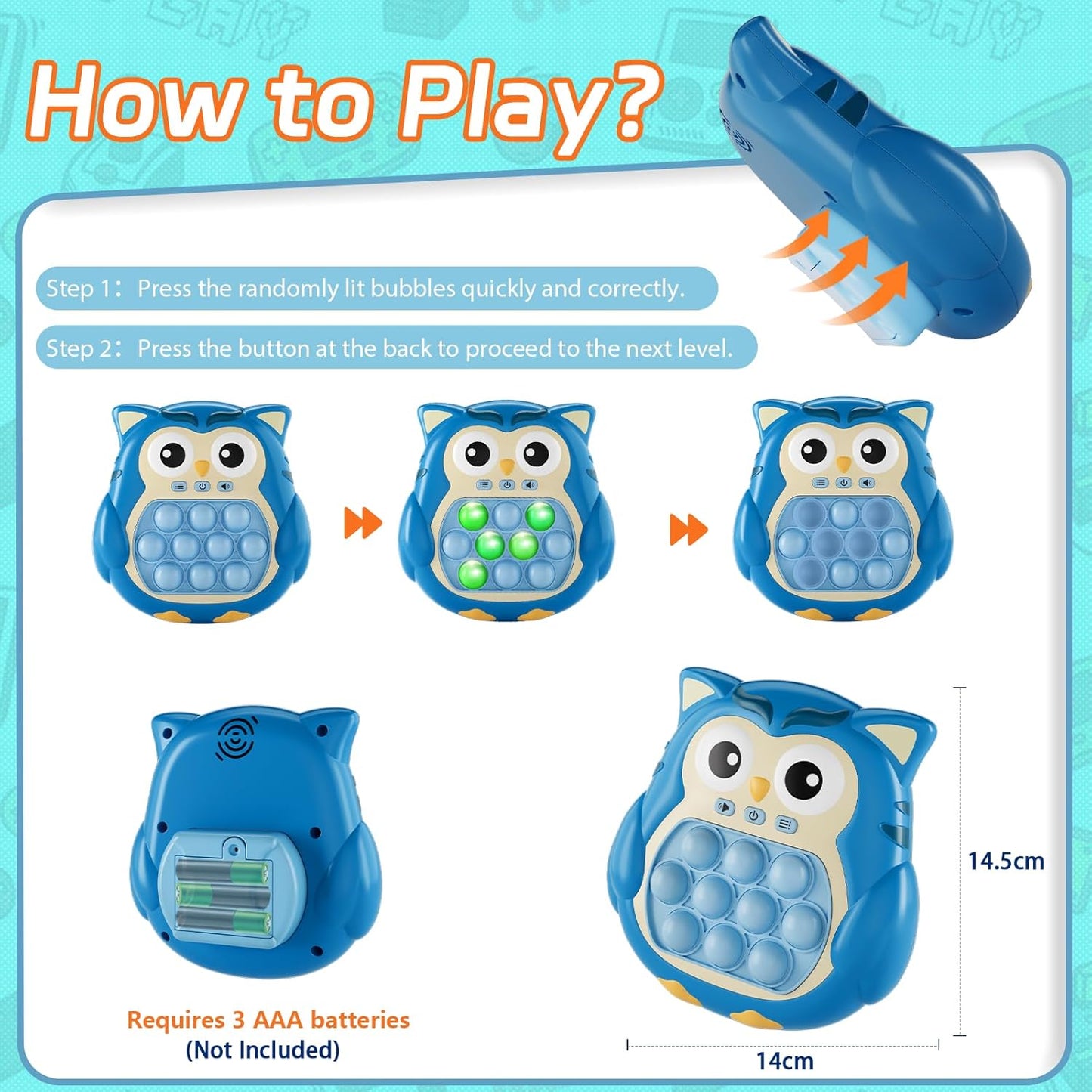 How to Play?

Step 1: Press the randomly lit bubbles quickly and correctly.

Step 2: Press the button at the back to proceed to the next level.

Requires 3 AAA batteries
(Not Included)

14.5cm

14cm