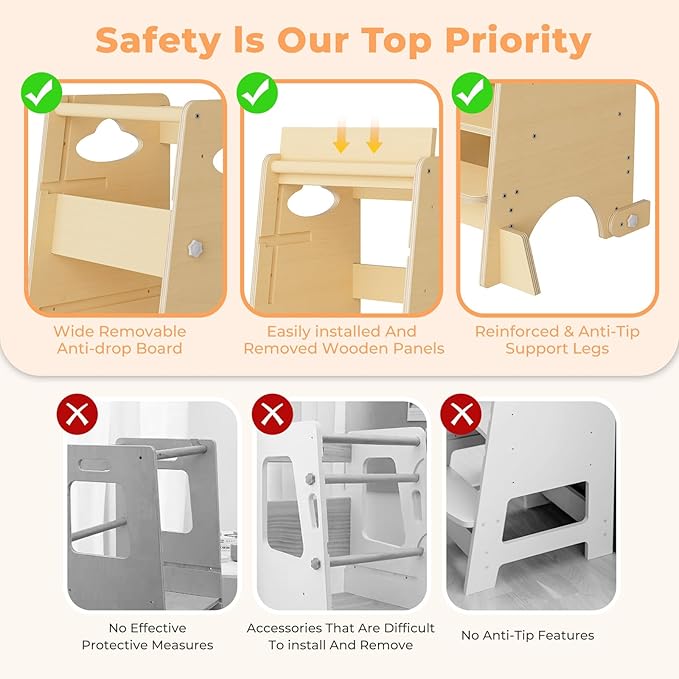 Safety Is Our Top Priority

Wide Removable Anti-drop Board

Easily installed And Removed Wooden Panels

Reinforced & Anti-Tip Support Legs

No Effective Protective Measures

Accessories That Are Difficult To install And Remove

No Anti-Tip Features