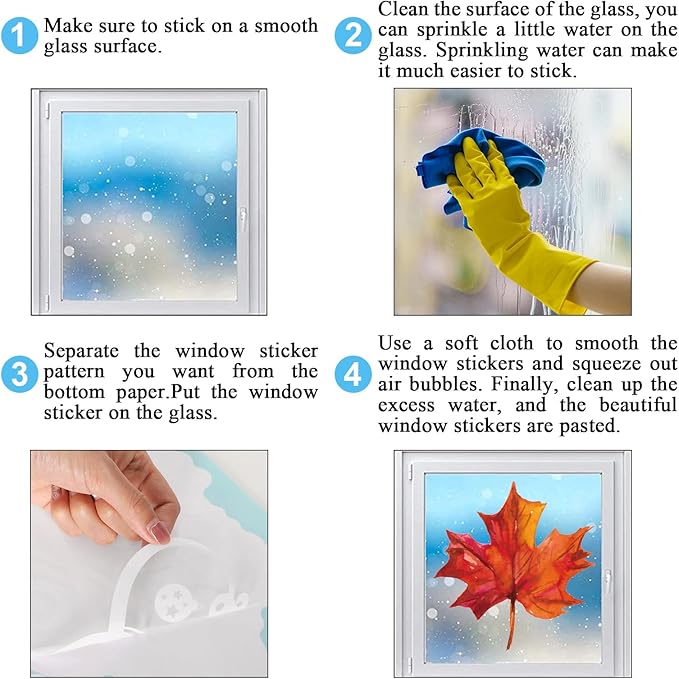 1 Make sure to stick on a smooth glass surface.

2 Clean the surface of the glass, you can sprinkle a little water on the glass. Sprinkling water can make it much easier to stick.

3 Separate the window sticker pattern you want from the bottom paper.Put the window sticker on the glass.

4 Use a soft cloth to smooth the window stickers and squeeze out air bubbles. Finally, clean up the excess water, and the beautiful window stickers are pasted.