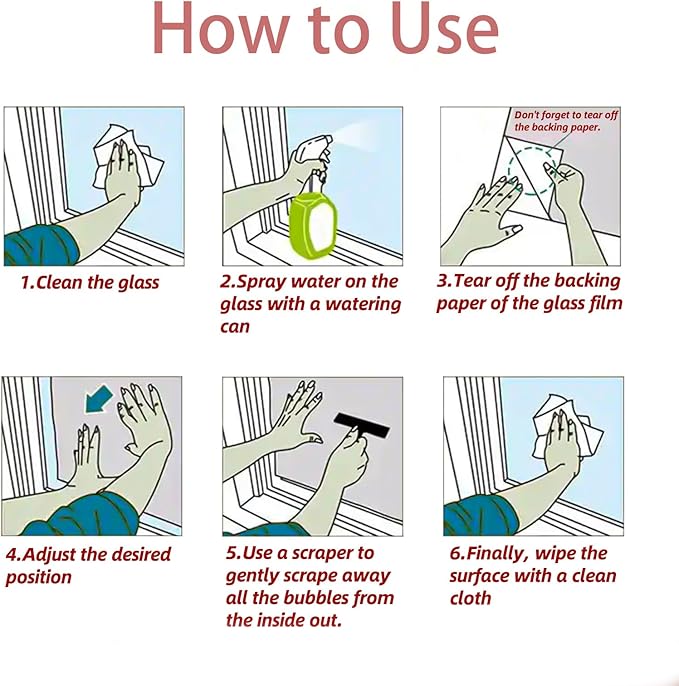 How to Use

1.Clean the glass

2.Spray water on the glass with a watering can

Don't forget to tear off the backing paper.

3.Tear off the backing paper of the glass film

4.Adjust the desired position

5.Use a scraper to gently scrape away all the bubbles from the inside out.

6.Finally, wipe the surface with a clean cloth