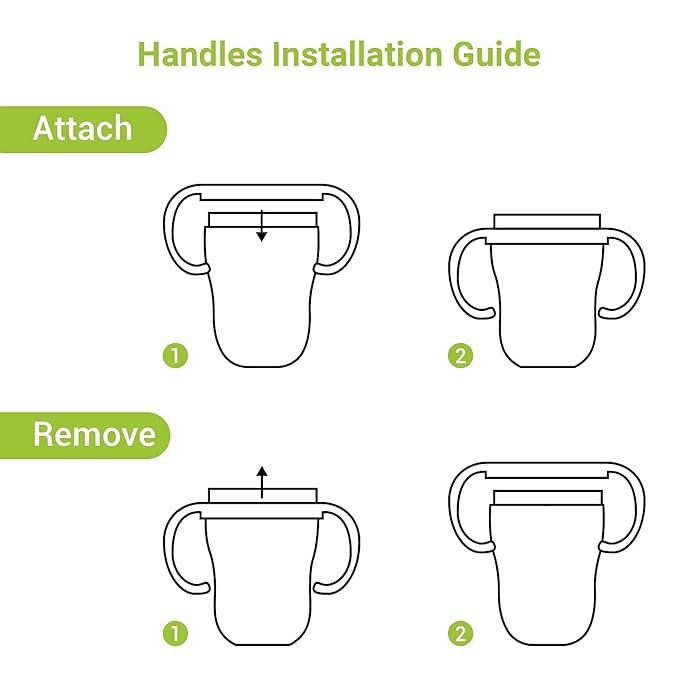 Handles Installation Guide

Attach

1

2

Remove

1

2