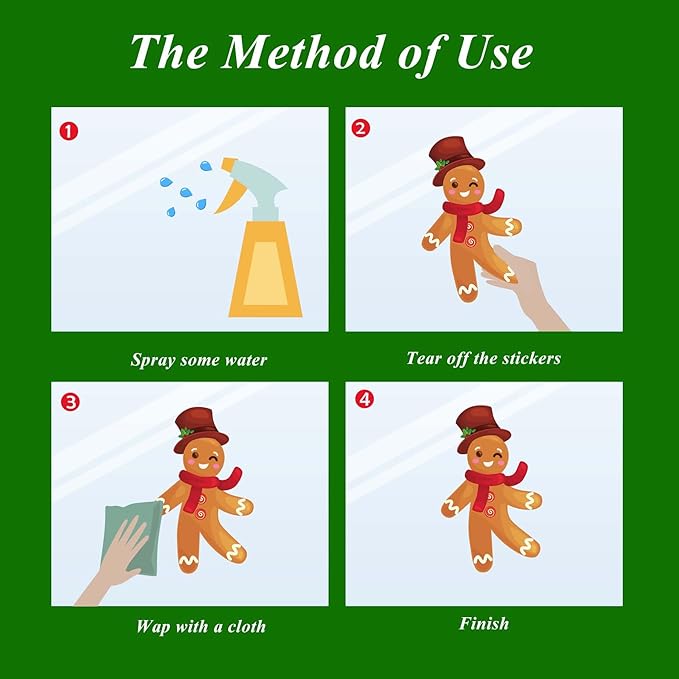 The Method of Use

1

Spray some water

2

Tear off the stickers

3

Wap with a cloth

4

Finish