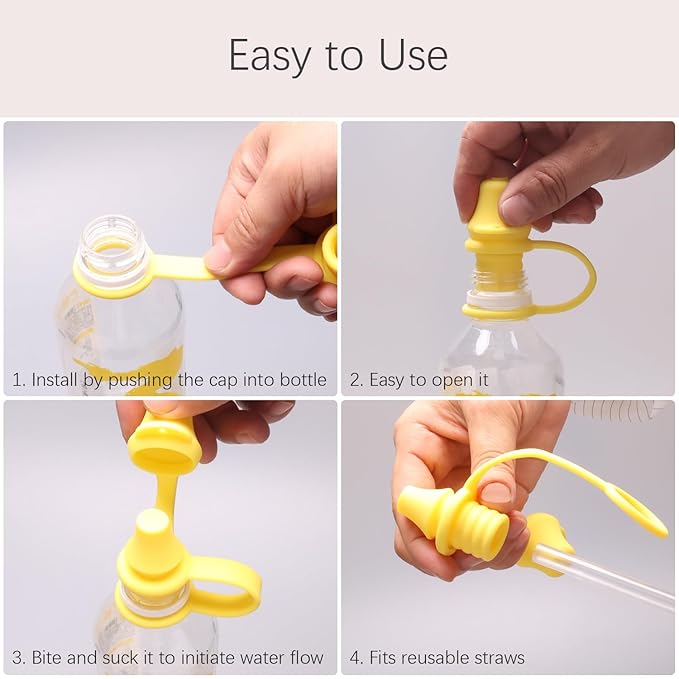 Easy to Use

1. Install by pushing the cap into bottle

2. Easy to open it

3. Bite and suck it to initiate water flow

4. Fits reusable straws